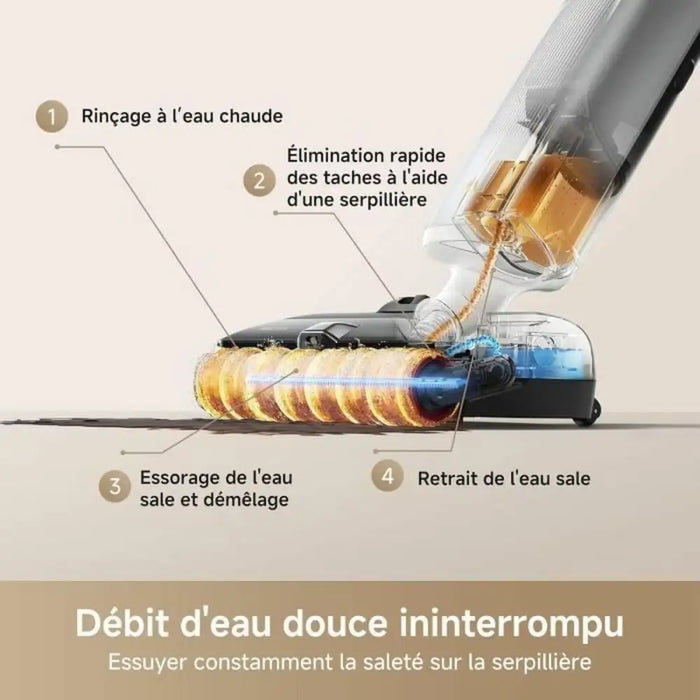 1 Rinçage à l'eau chaude

2 Élimination rapide des taches à l'aide d'une serpillière

3 Essorage de l'eau sale et démêlage

4 Retrait de l'eau sale

Débit d'eau douce ininterrompu

Essuyer constamment la saleté sur la serpillière