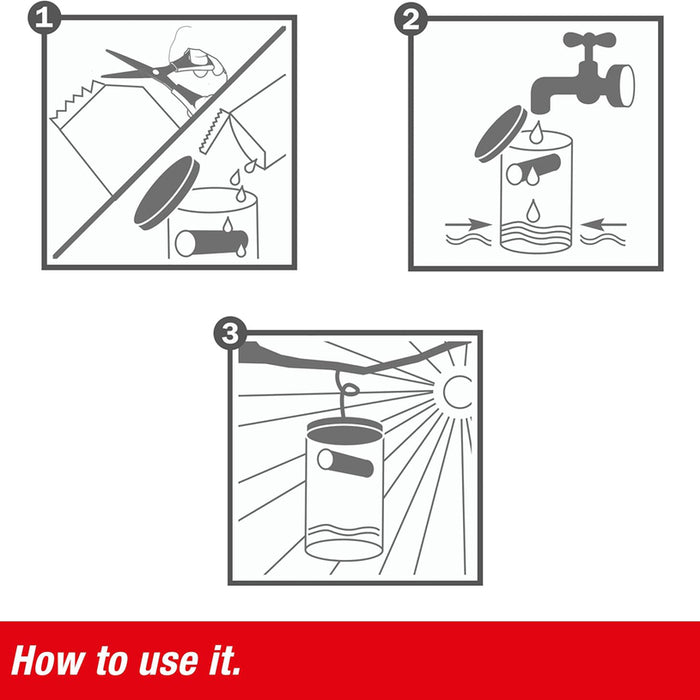 1

2

3

How to use it.