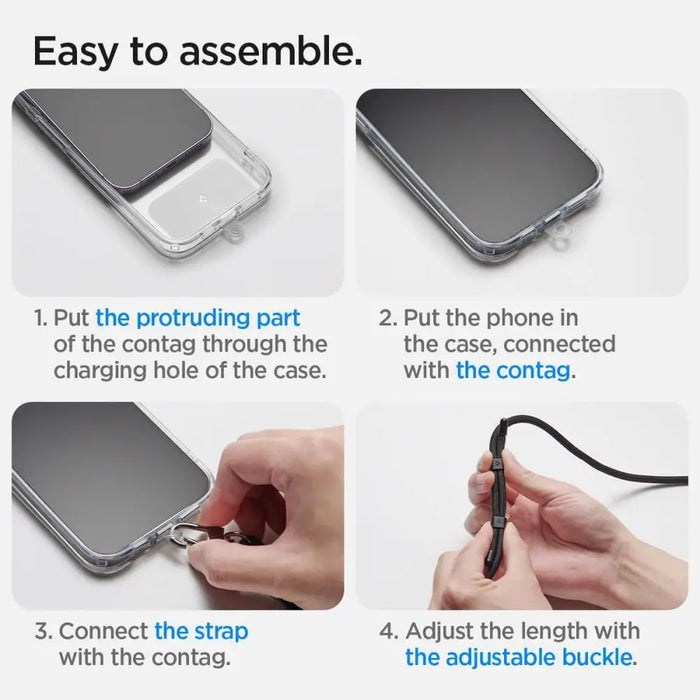 Easy to assemble.

1. Put the protruding part of the contag through the charging hole of the case.

2. Put the phone in the case, connected with the contag.

3. Connect the strap with the contag.

4. Adjust the length with the adjustable buckle.