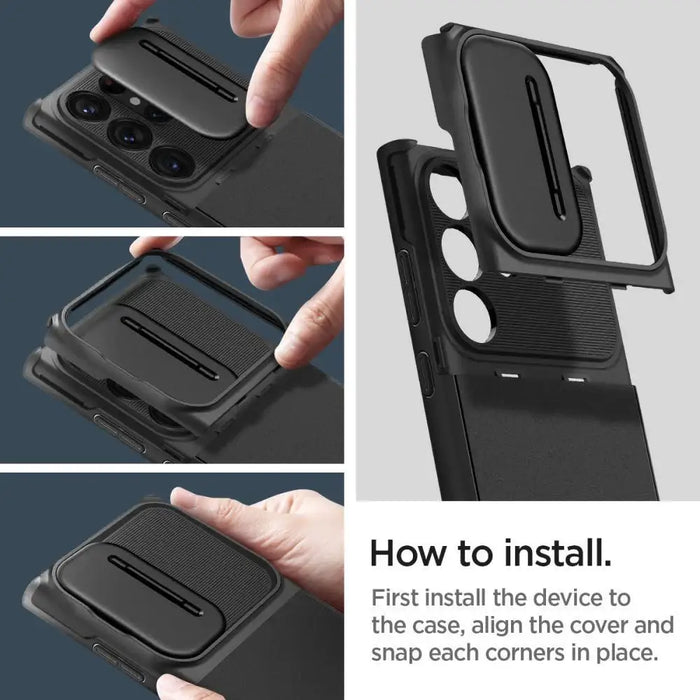 How to install.

First install the device to the case, align the cover and snap each corners in place.