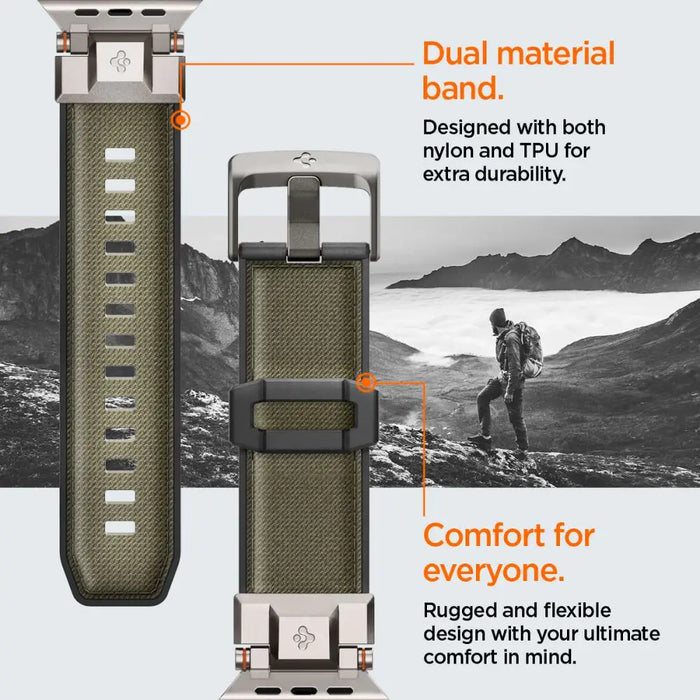 Dual material band.

Designed with both nylon and TPU for extra durability.

Comfort for everyone.

Rugged and flexible design with your ultimate comfort in mind.