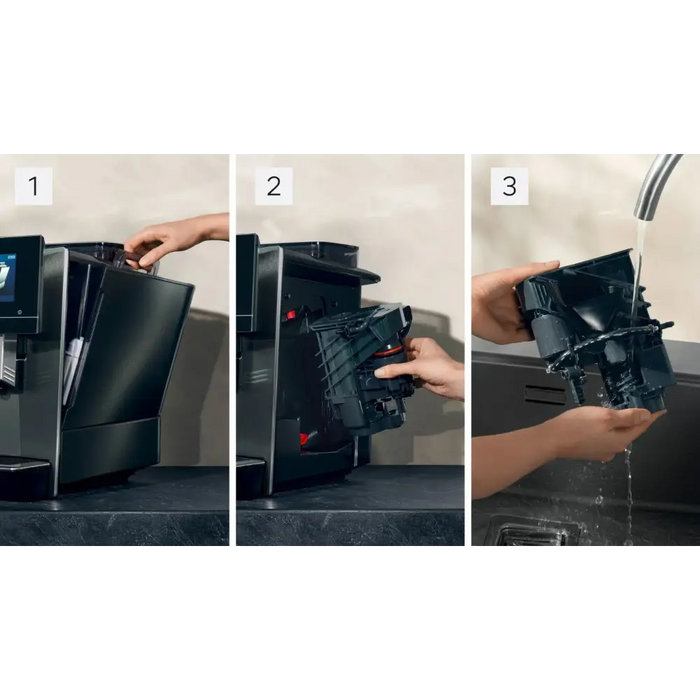 1

2

3