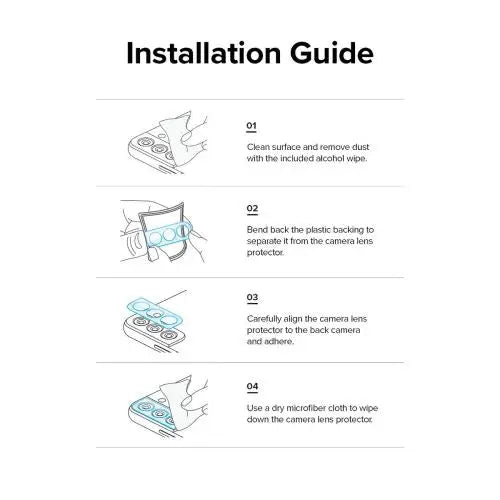 Installation Guide

01

Clean surface and remove dust with the included alcohol wipe.

02

Bend back the plastic backing to separate it from the camera lens protector.

03

Carefully align the camera lens protector to the back camera and adhere.

04

Use a dry microfiber cloth to wipe down the camera lens protector.