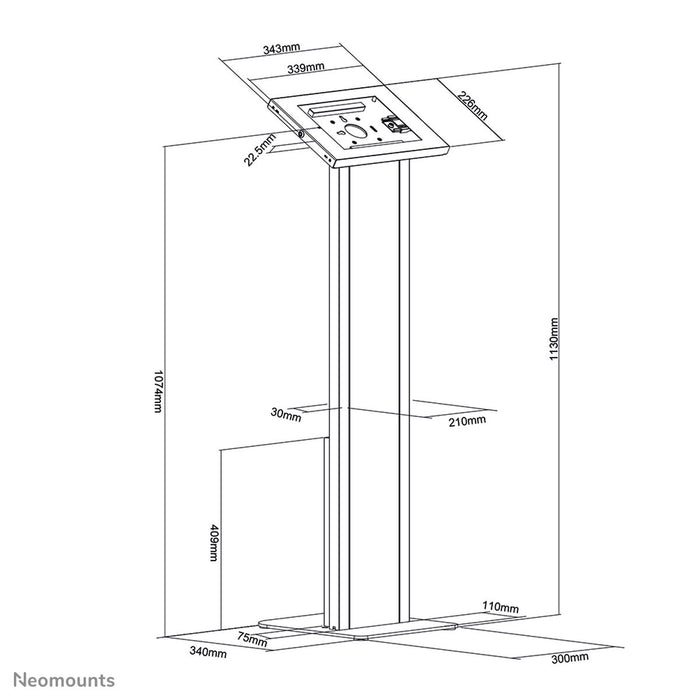 343mm
339mm
226mm
22.5mm
1074mm
1130mm
30mm
210mm
409mm
110mm
75mm
340mm
300mm
Neomounts