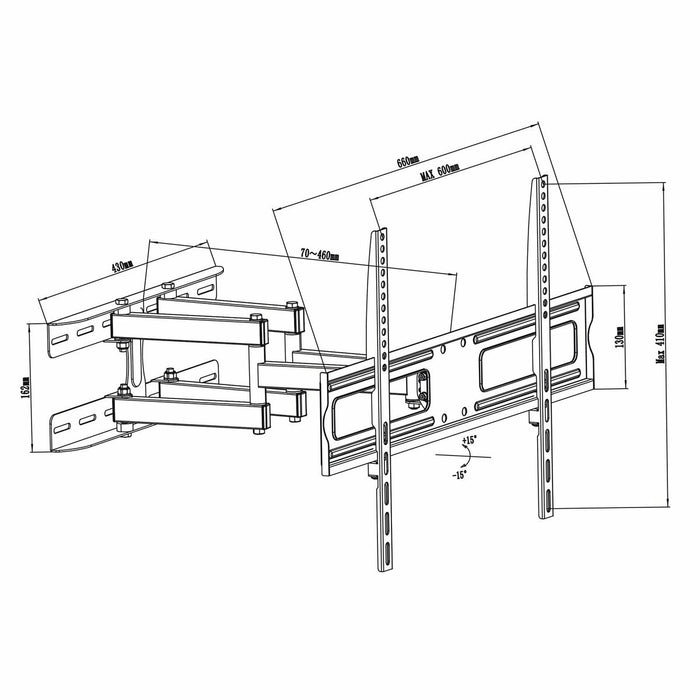 660mm
MAX 600mm
70~460mm
430mm
162mm
130mm
Max 410mm
+15°
-15°