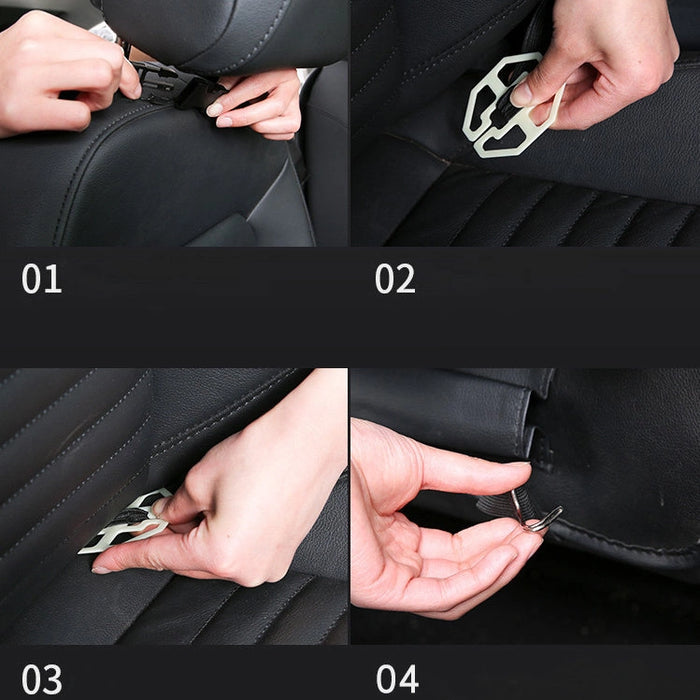 01

02

03

04