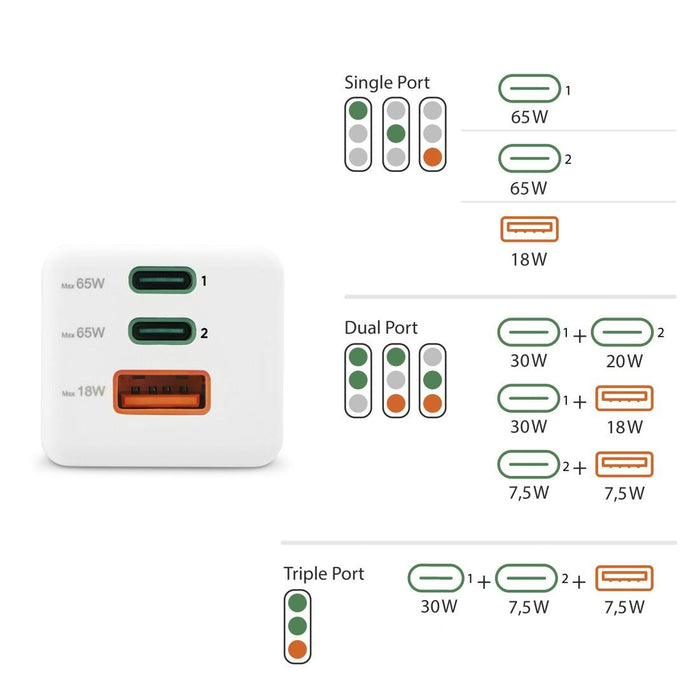 Max 65W 1
Max 65W 2
Max 18W

Single Port

1
65W

2
65W

18W

Dual Port

1 + 2
30W 20W

1 +
30W 18W

2 +
7,5W 7,5W

Triple Port

1 + 2 +
30W 7,5W 7,5W