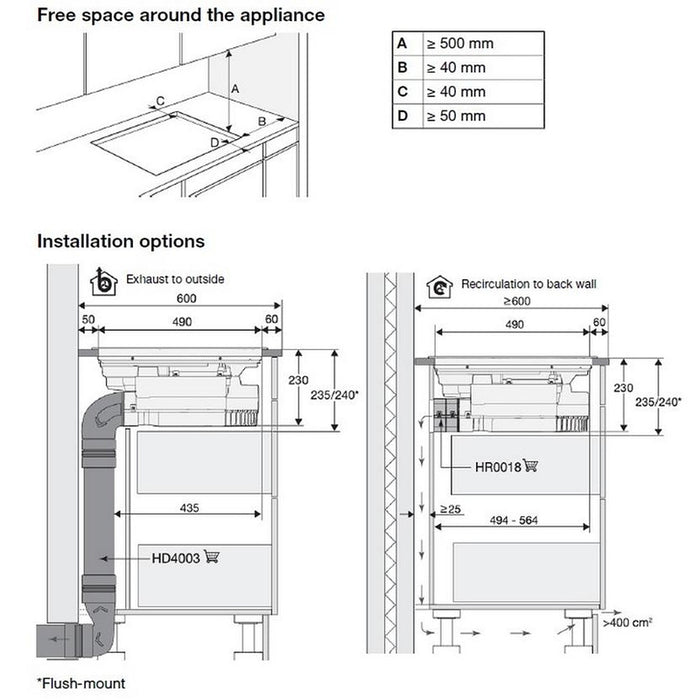 Free space around the appliance

A
C
B
D

| A | ≥ 500 mm |
|---|---|
| B | ≥ 40 mm |
| C | ≥ 40 mm |
| D | ≥ 50 mm |

Installation options

Exhaust to outside
600
50
490
60
230
235/240*
435
HD4003

Recirculation to back wall
≥600
490
60
230
235/240*
HR0018
≥25
494 - 564
>400 cm²

*Flush-mount