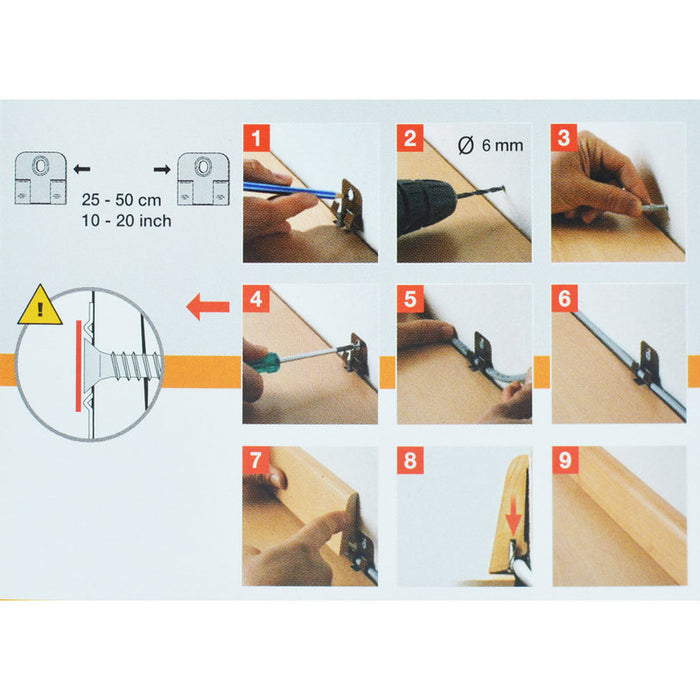 25 - 50 cm
10 - 20 inch

!

1

2 Ø 6 mm

3

4

5

6

7

8

9