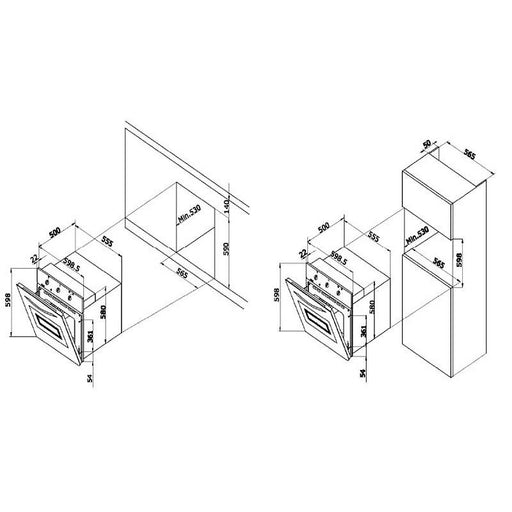 500
555
22
598.5
598
580
361
54
Min.530
140
590
565

50
565
500
555
22
598.5
598
580
361
54
Min.530
565
598