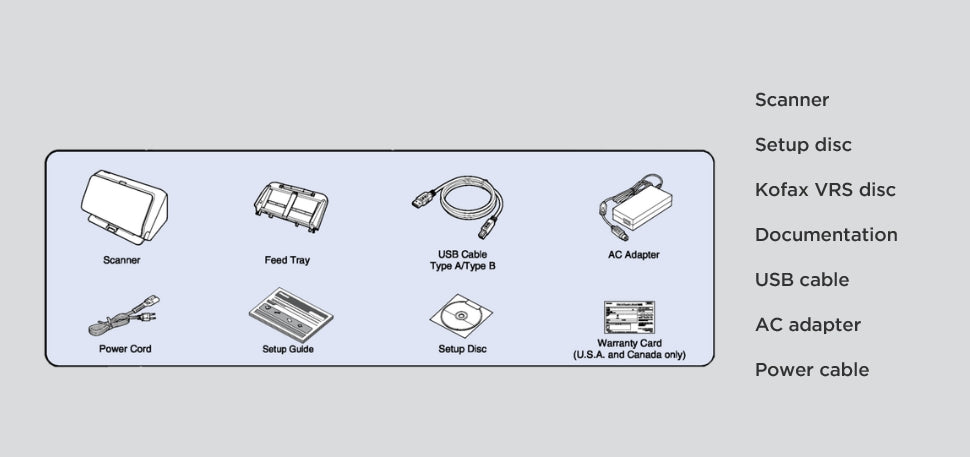 Scanner

Feed Tray

USB Cable
Type A/Type B

AC Adapter

Power Cord

Setup Guide

Setup Disc

Warranty Card
(U.S.A. and Canada only)

Scanner

Setup disc

Kofax VRS disc

Documentation

USB cable

AC adapter

Power cable