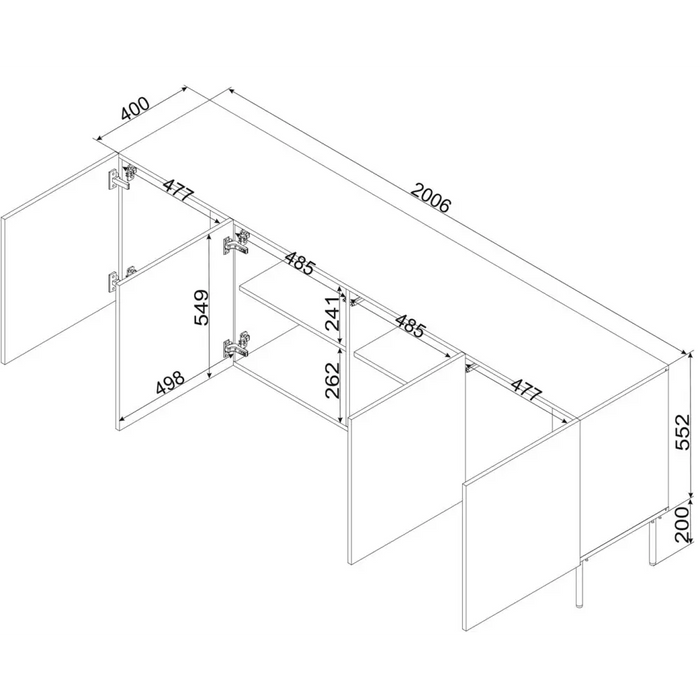 400
2006
477
485
485
477
549
241
262
498
552
200