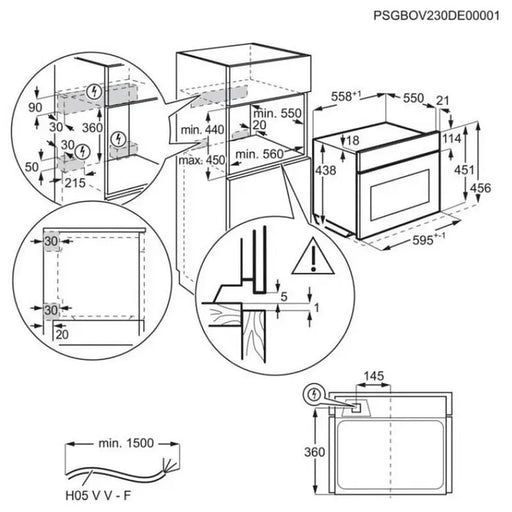 PSGBOV230DE00001

90
30
360
30
50
215

min. 440
max. 450
min. 550
20
min. 560

$558^{+1}$
550
21
18
114
438
451
456
$595^{+-1}$

30
30
20

5
1

145
360

min. 1500
H05 V V - F