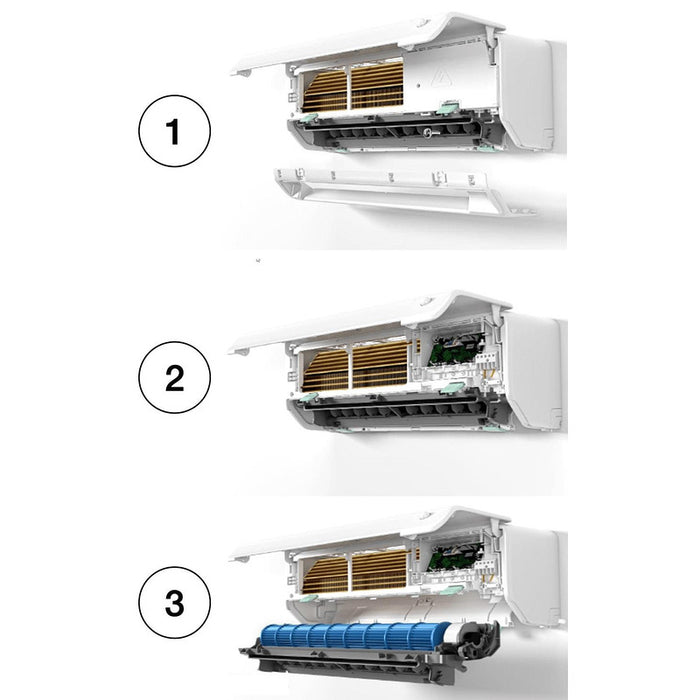 1

2

3