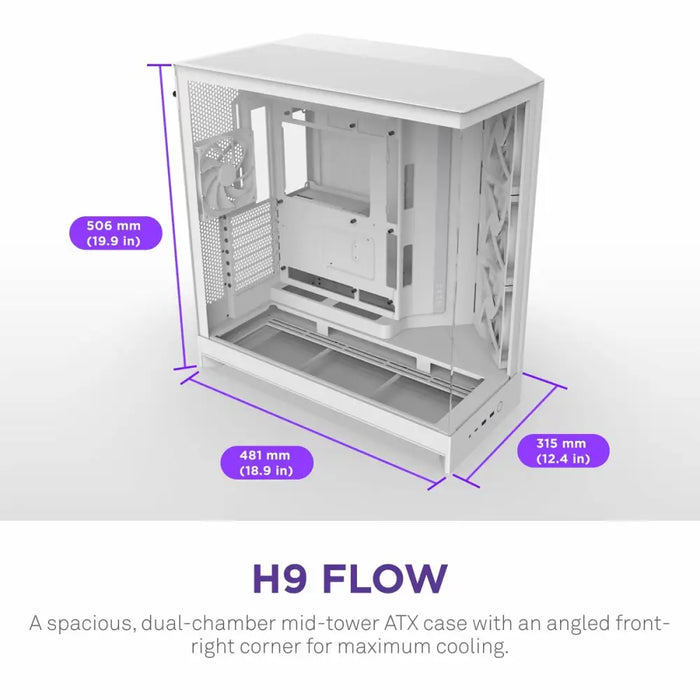 506 mm
(19.9 in)

481 mm
(18.9 in)

315 mm
(12.4 in)

H9 FLOW

A spacious, dual-chamber mid-tower ATX case with an angled front-right corner for maximum cooling.