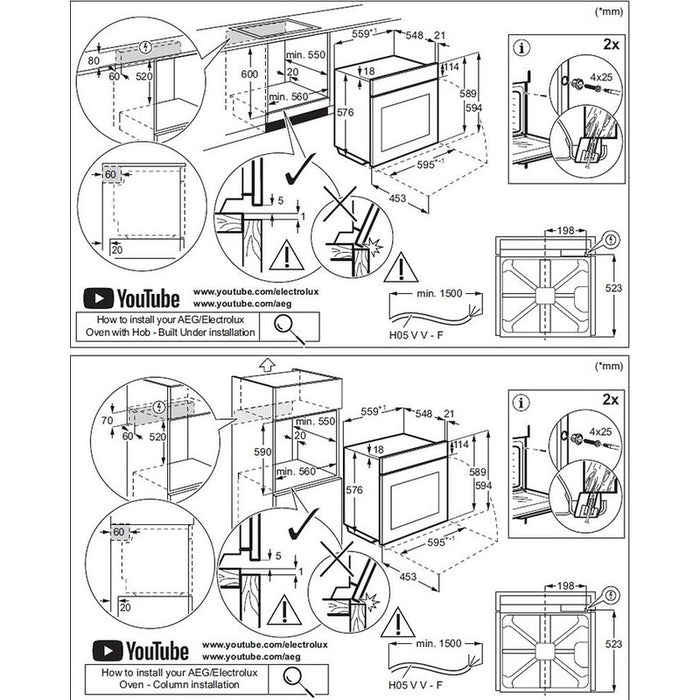 (*mm)

80
60
520
600
min. 550
20
min. 560
559*¹
548
21
18
114
576
589
594
595*¹
453
60
20
5
1
2x
4x25
198
523
min. 1500
H05 V V - F

YouTube
www.youtube.com/electrolux
www.youtube.com/aeg
How to install your AEG/Electrolux Oven with Hob - Built Under installation

(*mm)

70
60
520
590
min. 550
20
min. 560
559*¹
548
21
18
114
576
589
594
595*¹
453
60
20
5
1
2x
4x25
198
523
min. 1500
H05 V V - F

YouTube
www.youtube.com/electrolux
www.youtube.com/aeg
How to install your AEG/Electrolux Oven - Column installation