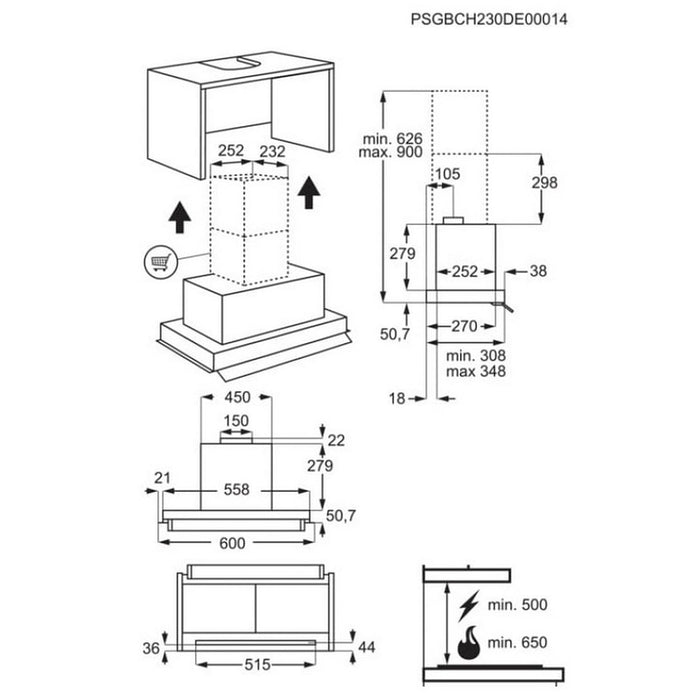 PSGBCH230DE00014

252
232

min. 626
max. 900
105
298
279
252
38
50,7
270
min. 308
max 348
18

450
150
22
279
21
558
50,7
600

36
515
44

min. 500
min. 650