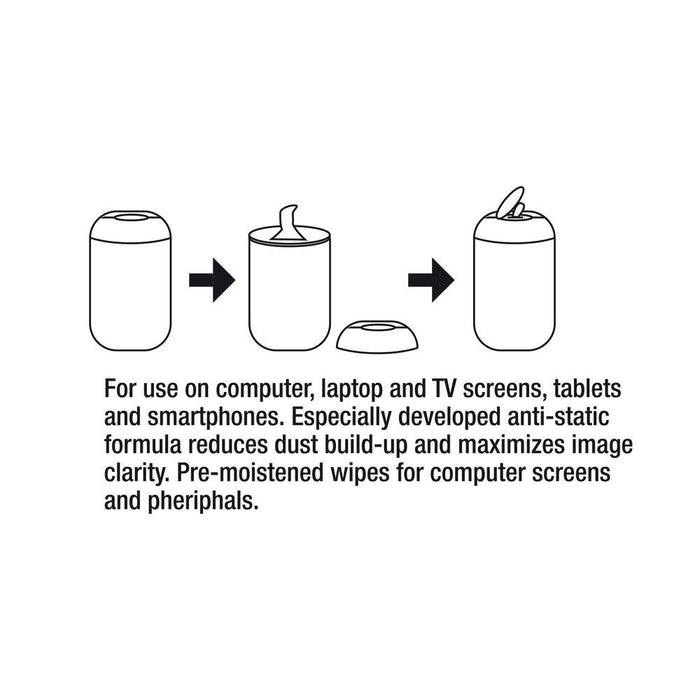 For use on computer, laptop and TV screens, tablets and smartphones. Especially developed anti-static formula reduces dust build-up and maximizes image clarity. Pre-moistened wipes for computer screens and pheriphals.