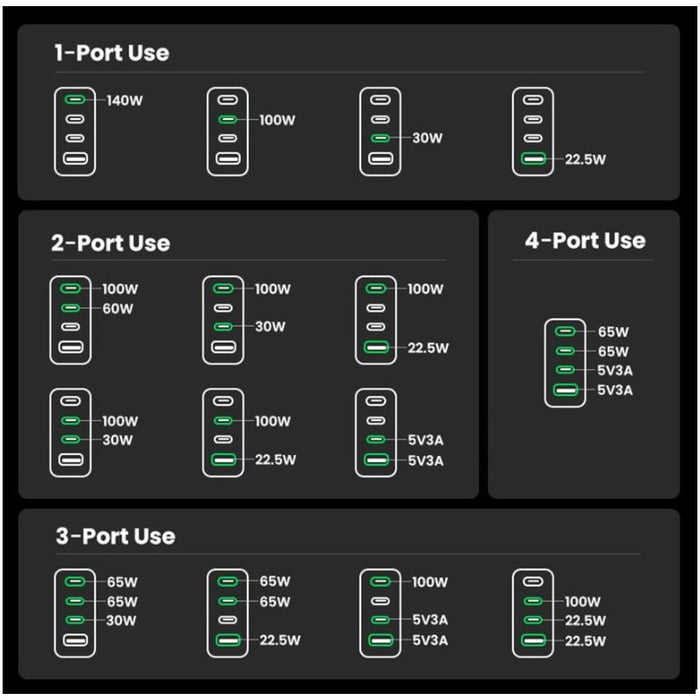 1-Port Use

140W

100W

30W

22.5W

2-Port Use

100W
60W

100W
30W

100W
22.5W

100W
30W

100W
22.5W

5V3A
5V3A

4-Port Use

65W
65W
5V3A
5V3A

3-Port Use

65W
65W
30W

65W
65W
22.5W

100W
5V3A
5V3A

100W
22.5W
22.5W