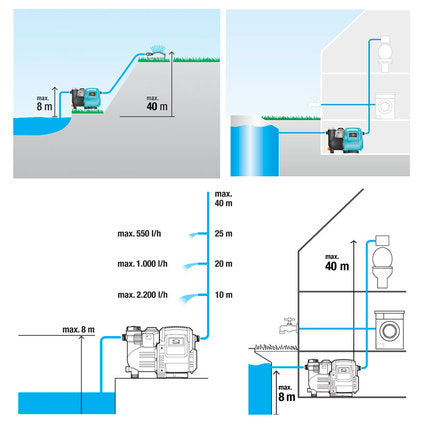 max.
8 m

max.
40 m

max.
40 m

max. 550 l/h
25 m

max. 1.000 l/h
20 m

max. 2.200 l/h
10 m

max. 8 m

max.
40 m

max.
8 m