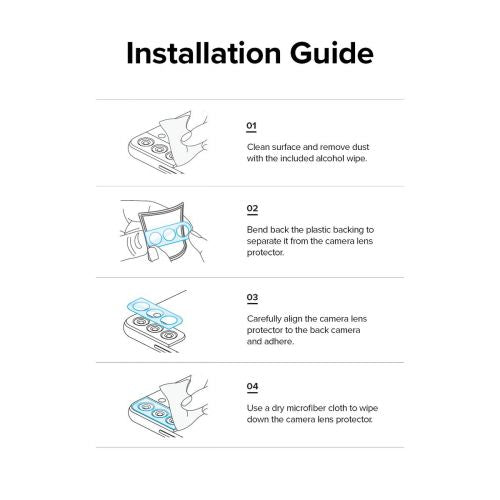 Installation Guide

01

Clean surface and remove dust with the included alcohol wipe.

02

Bend back the plastic backing to separate it from the camera lens protector.

03

Carefully align the camera lens protector to the back camera and adhere.

04

Use a dry microfiber cloth to wipe down the camera lens protector.